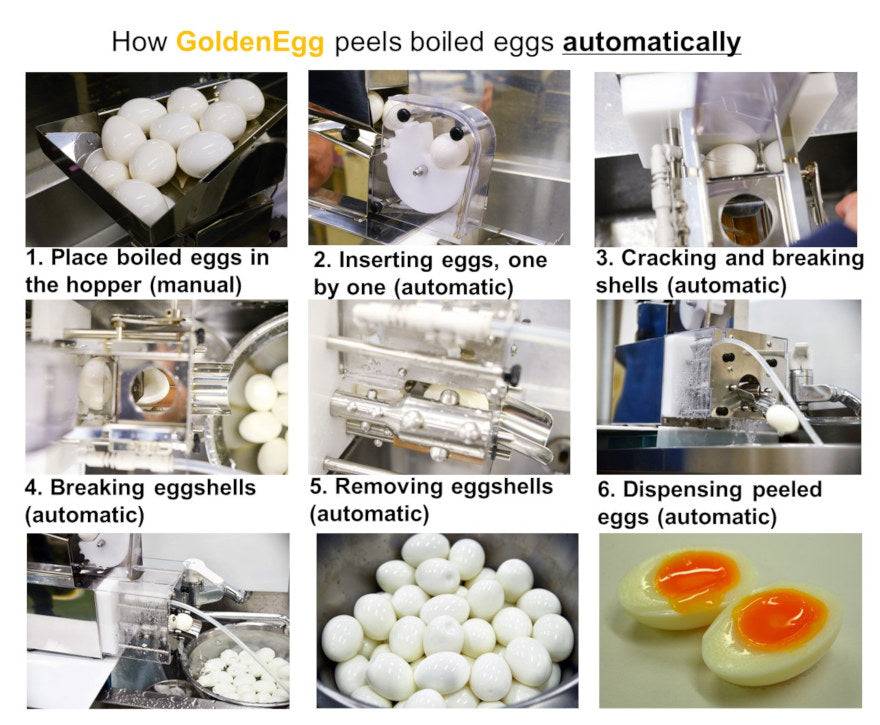 How GoldenEgg peels boiled eggs automatically

1. Place boiled eggs in the hopper (manual)

2. Inserting eggs, one by one (automatic)

3. Cracking and breaking shells (automatic)

4. Breaking eggshells (automatic)

5. Removing eggshells (automatic)

6. Dispensing peeled eggs (automatic)